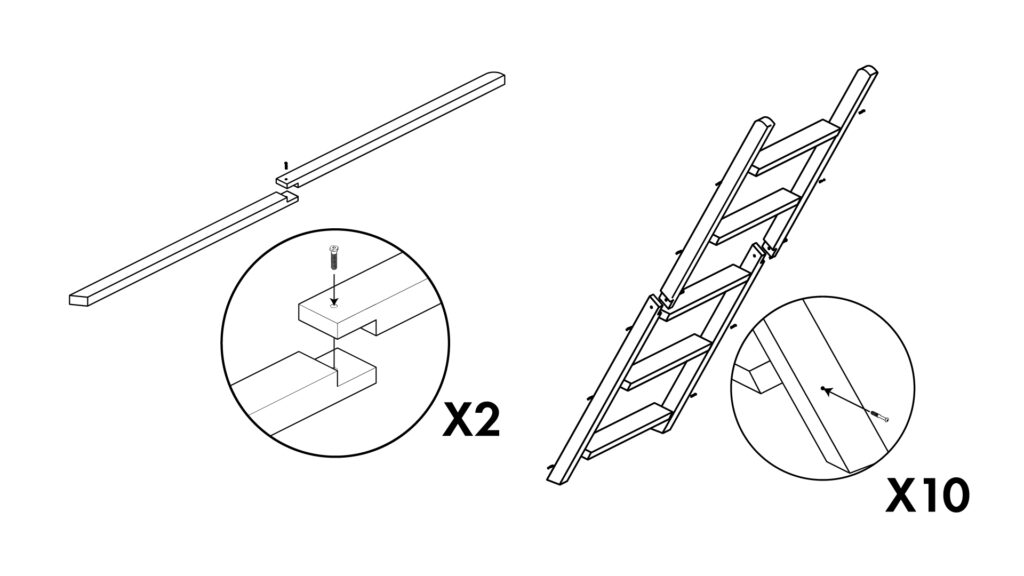 X2

X10