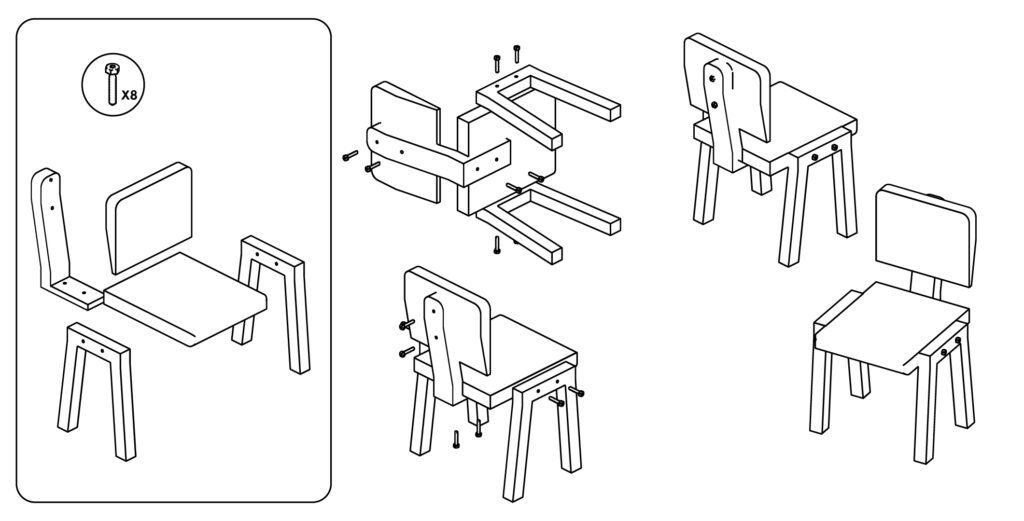 X8