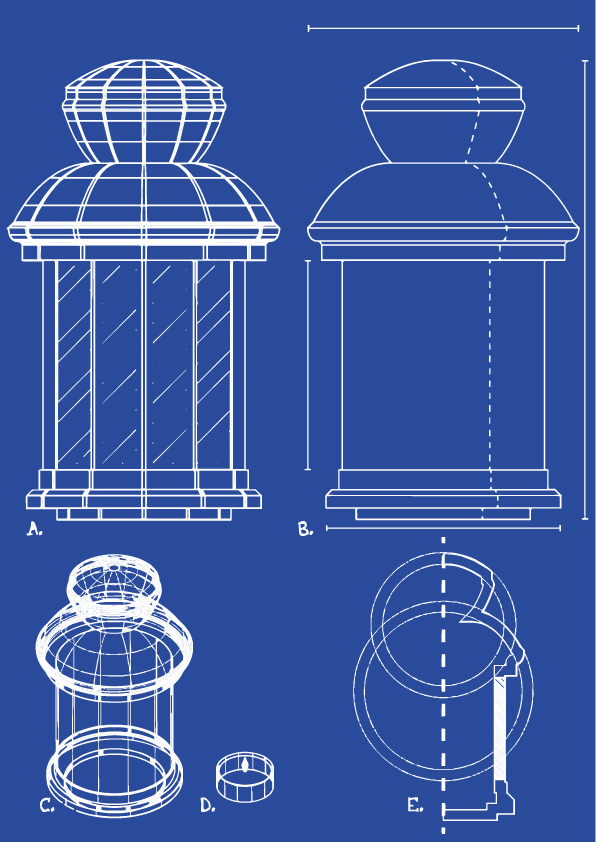 A.

B.

C.

D.

E.